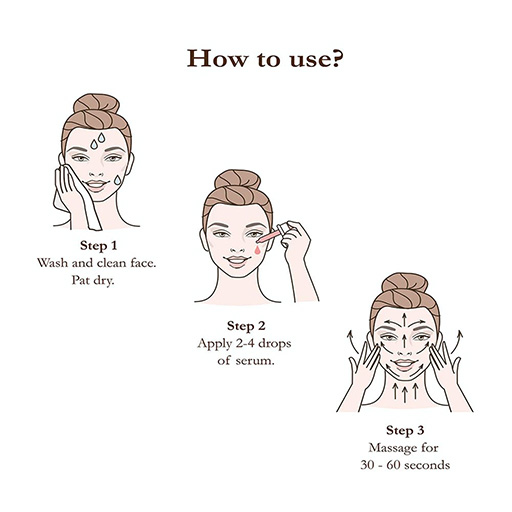 How to use?

Step 1
Wash and clean face.
Pat dry.

Step 2
Apply 2-4 drops
of serum.

Step 3
Massage for
30 - 60 seconds